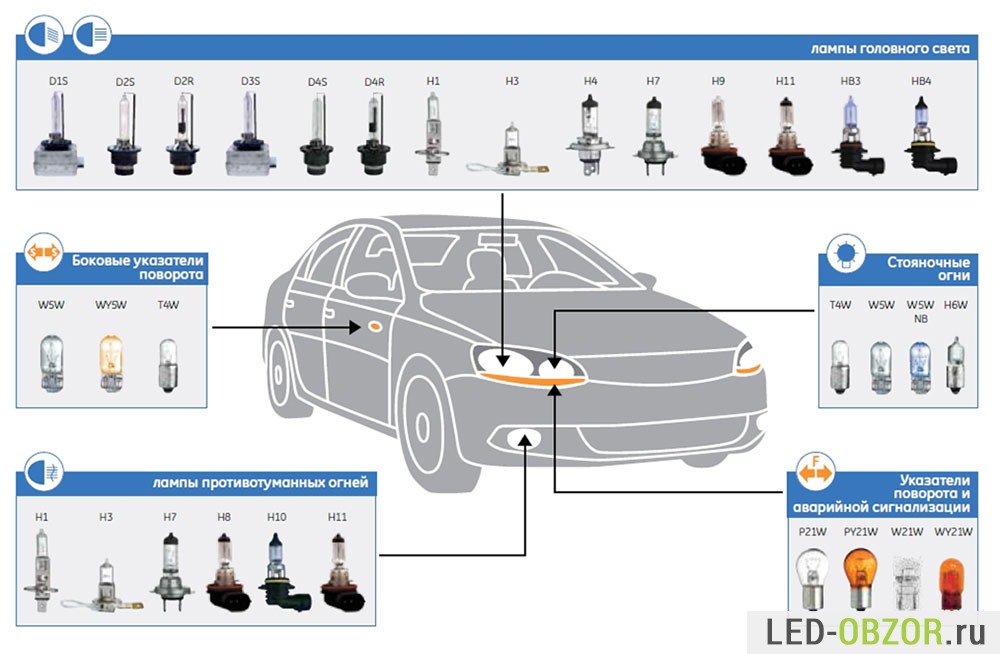 лампы головного света

D1S D2S D2R D3S D4S D4R H1 H3 H4 H7 H9 H11 HB3 HB4

Боковые указатели поворота

W5W WY5W T4W

Стояночные огни

T4W W5W W5W NB H6W

лампы противотуманных огней

H1 H3 H7 H8 H10 H11

F

Указатели поворота и аварийной сигнализации

P21W PY21W W21W WY21W

LED-OBZOR.ru